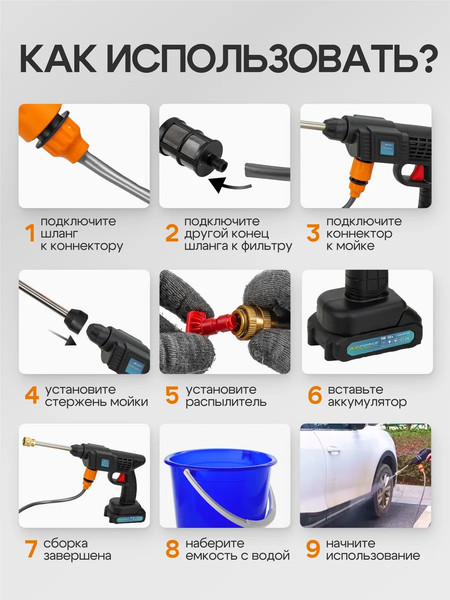 КАК ИСПОЛЬЗОВАТЬ?

1 подключите шланг к коннектору

2 подключите другой конец шланга к фильтру

3 подключите коннектор к мойке

4 установите стержень мойки

5 установите распылитель

6 вставьте аккумулятор

7 сборка завершена

8 наберите емкость с водой

9 начните использование