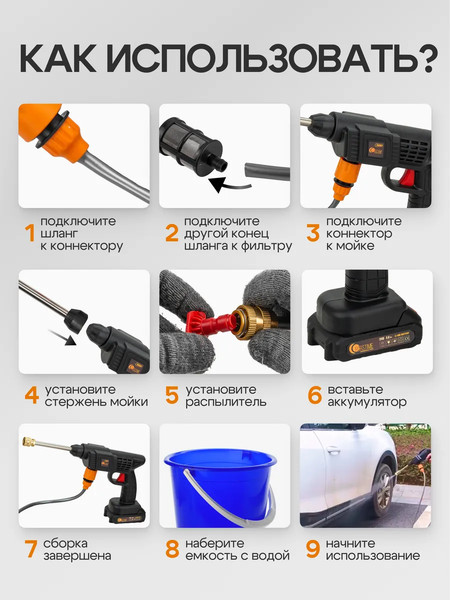 КАК ИСПОЛЬЗОВАТЬ?

1 подключите шланг к коннектору

2 подключите другой конец шланга к фильтру

3 подключите коннектор к мойке

4 установите стержень мойки

5 установите распылитель

6 вставьте аккумулятор

7 сборка завершена

8 наберите емкость с водой

9 начните использование