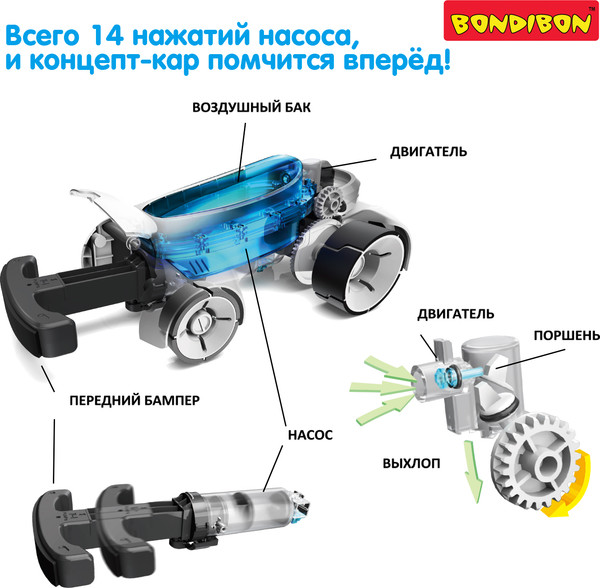 Всего 14 нажатий насоса, и концепт-кар помчится вперёд!

BONDIBON™

ВОЗДУШНЫЙ БАК

ДВИГАТЕЛЬ

ДВИГАТЕЛЬ

ПОРШЕНЬ

ПЕРЕДНИЙ БАМПЕР

НАСОС

ВЫХЛОП