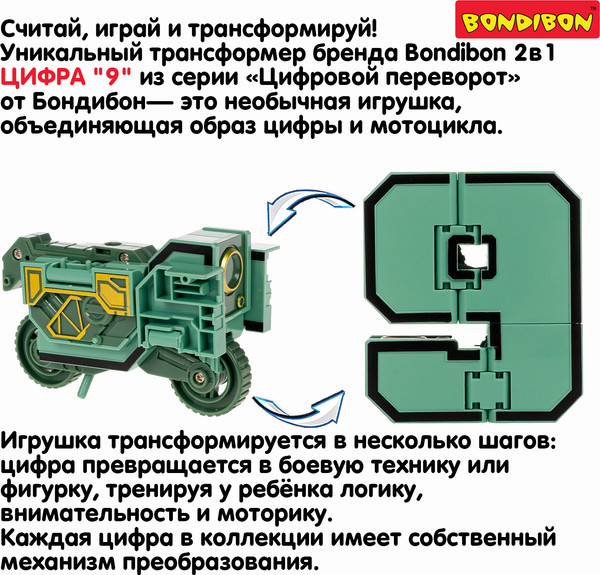 BONDIBON™

Считай, играй и трансформируй! Уникальный трансформер бренда Bondibon 2в1 ЦИФРА "9" из серии «Цифровой переворот» от Бондибон— это необычная игрушка, объединяющая образ цифры и мотоцикла.

Игрушка трансформируется в несколько шагов: цифра превращается в боевую технику или фигурку, тренируя у ребёнка логику, внимательность и моторику.
Каждая цифра в коллекции имеет собственный механизм преобразования.