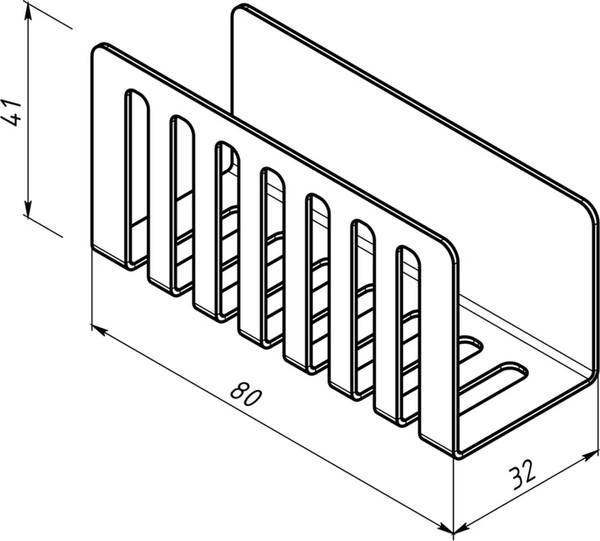 41
80
32