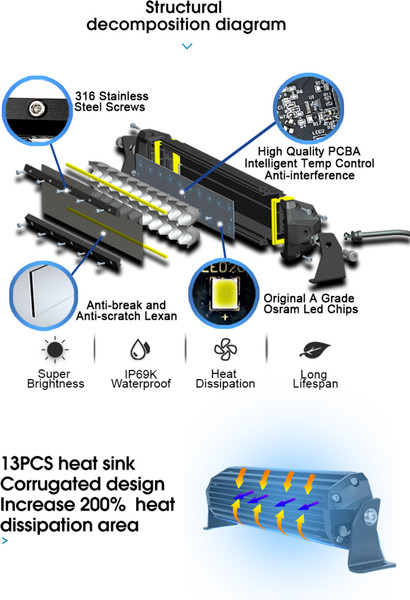 Structural decomposition diagram

316 Stainless Steel Screws

High Quality PCBA
Intelligent Temp Control
Anti-interference

Anti-break and Anti-scratch Lexan

Original A Grade Osram Led Chips

Super Brightness

IP69K Waterproof

Heat Dissipation

Long Lifespan

13PCS heat sink
Corrugated design
Increase 200% heat dissipation area