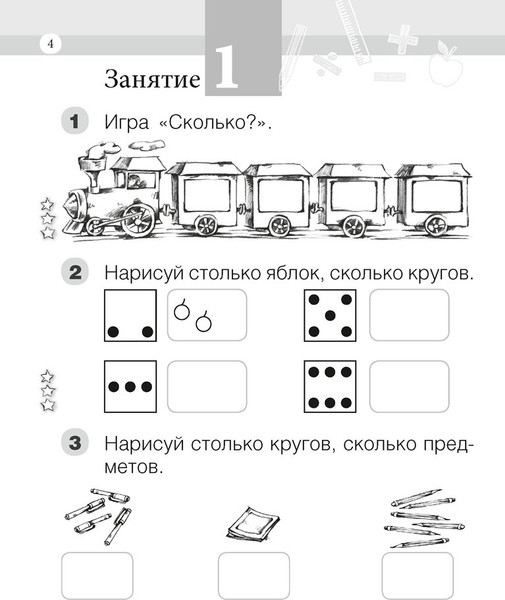 4

Занятие 1

1 Игра «Сколько?».

2 Нарисуй столько яблок, сколько кругов.

3 Нарисуй столько кругов, сколько предметов.