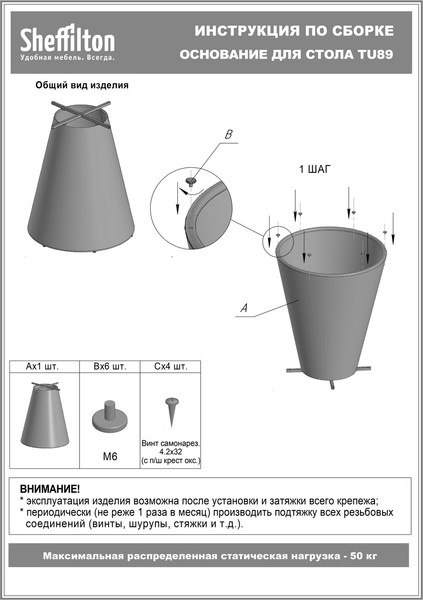 Sheffilton
Удобная мебель. Всегда.

ИНСТРУКЦИЯ ПО СБОРКЕ
ОСНОВАНИЕ ДЛЯ СТОЛА TU89

Общий вид изделия

B

1 ШАГ

A

| Ax1 шт. | Bx6 шт. | Cx4 шт. |
|---|---|---|
| | M6 | Винт самонарез. 4.2x32 (с п/ш крест окс.) |

ВНИМАНИЕ!
* эксплуатация изделия возможна после установки и затяжки всего крепежа;
* периодически (не реже 1 раза в месяц) производить подтяжку всех резьбовых соединений (винты, шурупы, стяжки и т.д.).

Максимальная распределенная статическая нагрузка - 50 кг