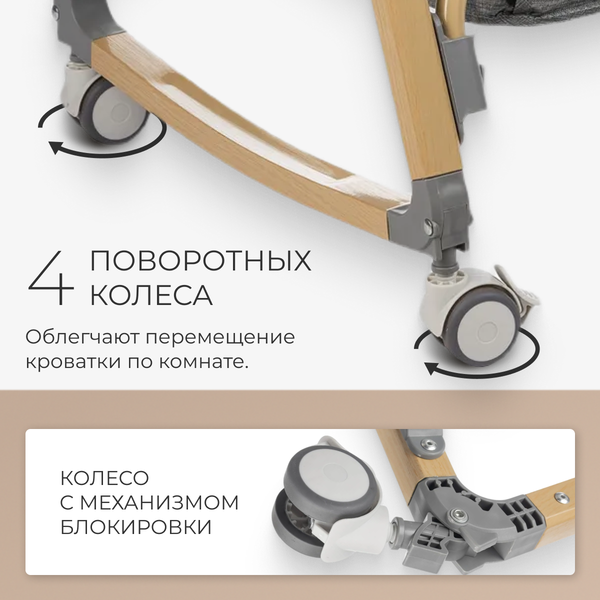 4 ПОВОРОТНЫХ КОЛЕСА

Облегчают перемещение кроватки по комнате.

КОЛЕСО С МЕХАНИЗМОМ БЛОКИРОВКИ