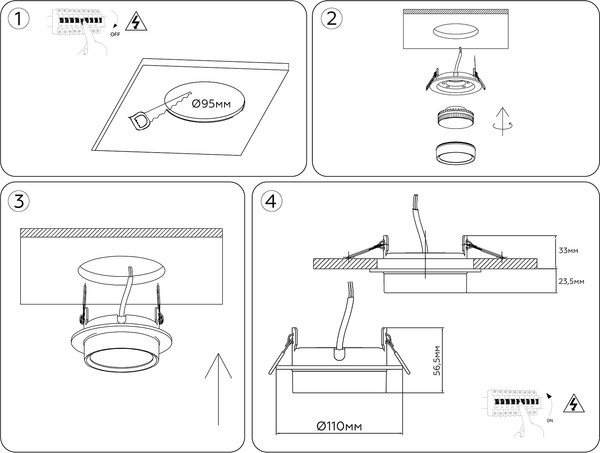 1

OFF

Ø95мм

2

3

4

33мм

23,5мм

56,5мм

Ø110мм

ON