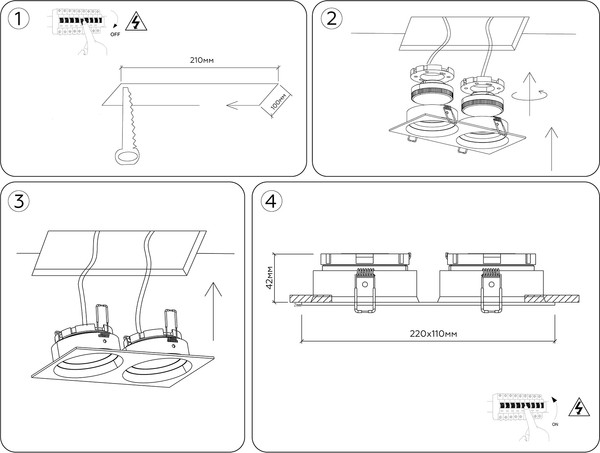 1

OFF

210мм

100мм

2

3

4

42мм

220x110мм

ON