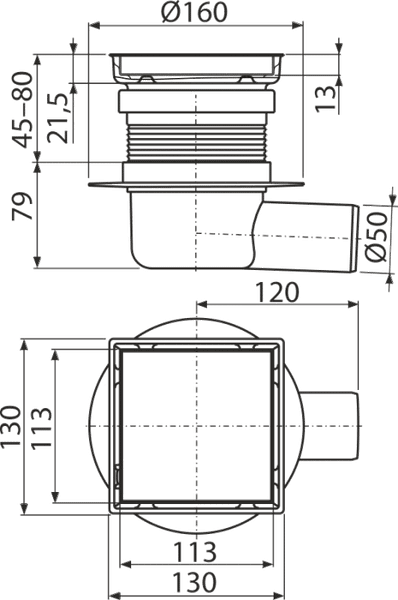 Ø160
45–80
21,5
13
79
Ø50
120
130
113
113
130