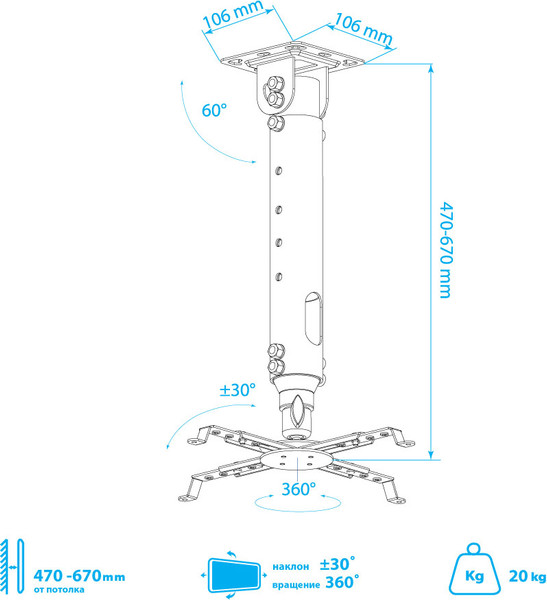 106 mm
106 mm
60°
470-670 mm
±30°
360°
470 -670mm
от потолка
наклон ±30°
вращение 360°
Kg
20 kg