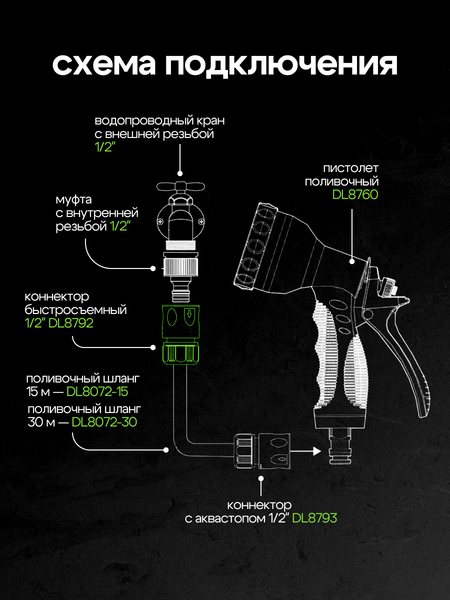 схема подключения

водопроводный кран с внешней резьбой 1/2"

пистолет поливочный DL8760

муфта с внутренней резьбой 1/2"

коннектор быстросъемный 1/2" DL8792

поливочный шланг 15 м — DL8072-15

поливочный шланг 30 м — DL8072-30

коннектор с аквастопом 1/2" DL8793