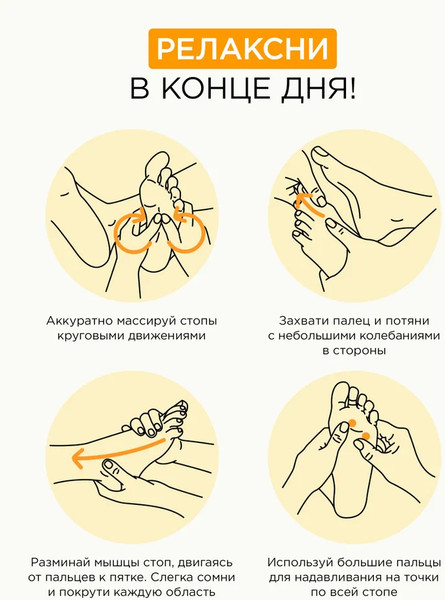 РЕЛАКСНИ
В КОНЦЕ ДНЯ!

Аккуратно массируй стопы круговыми движениями

Захвати палец и потяни с небольшими колебаниями в стороны

Разминай мышцы стоп, двигаясь от пальцев к пятке. Слегка сомни и покрути каждую область

Используй большие пальцы для надавливания на точки по всей стопе