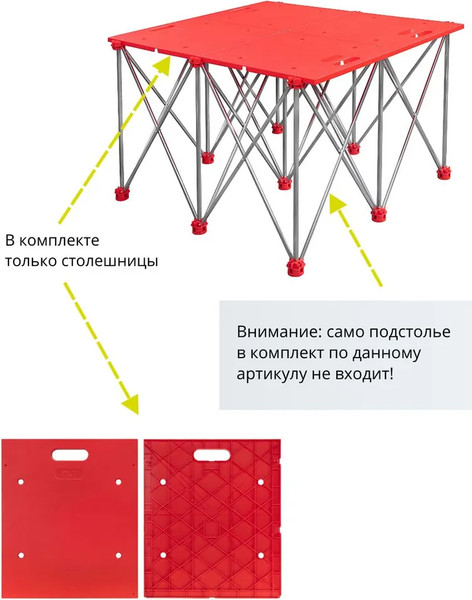 В комплекте только столешницы

Внимание: само подстолье в комплект по данному артикулу не входит!