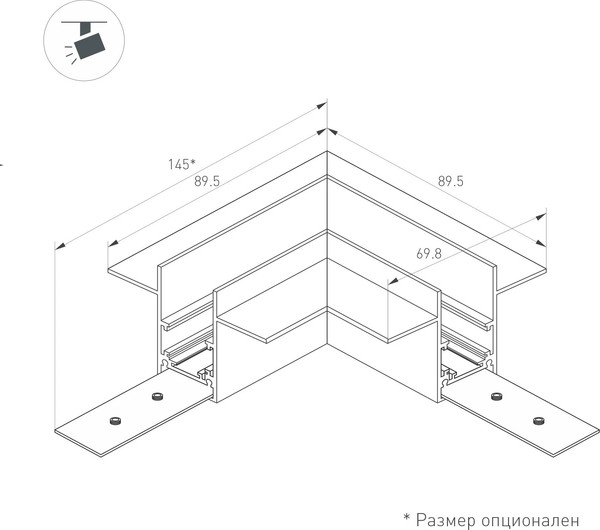 145*
89.5
89.5
69.8

* Размер опционален