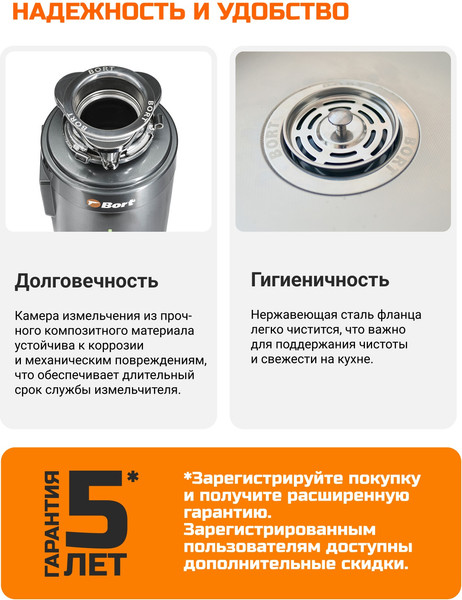 НАДЕЖНОСТЬ И УДОБСТВО

BORT
BORT
BORT
Bort

BORT
BORT

Долговечность

Камера измельчения из прочного композитного материала устойчива к коррозии и механическим повреждениям, что обеспечивает длительный срок службы измельчителя.

Гигиеничность

Нержавеющая сталь фланца легко чистится, что важно для поддержания чистоты и свежести на кухне.

ГАРАНТИЯ 5* ЛЕТ

*Зарегистрируйте покупку и получите расширенную гарантию. Зарегистрированным пользователям доступны дополнительные скидки.