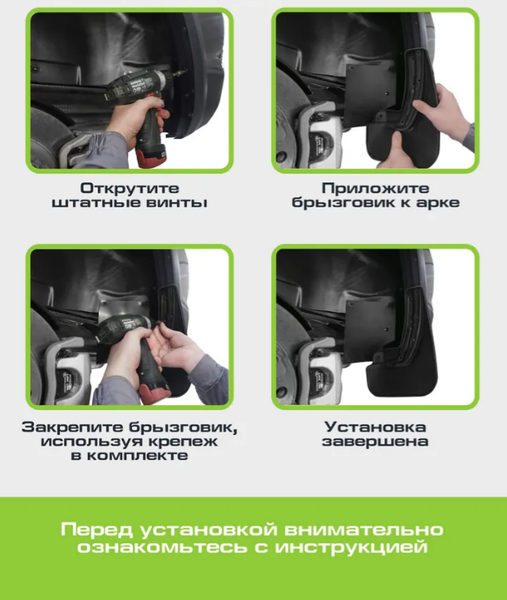 Открутите штатные винты

Приложите брызговик к арке

Закрепите брызговик, используя крепеж в комплекте

Установка завершена

Перед установкой внимательно ознакомьтесь с инструкцией