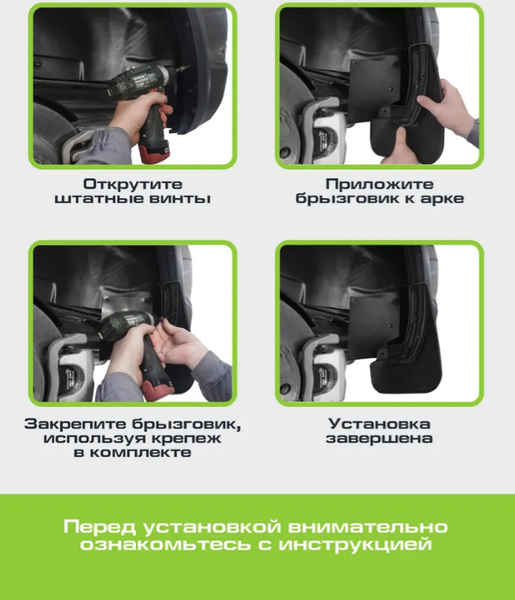 Открутите штатные винты

Приложите брызговик к арке

Закрепите брызговик, используя крепеж в комплекте

Установка завершена

Перед установкой внимательно ознакомьтесь с инструкцией