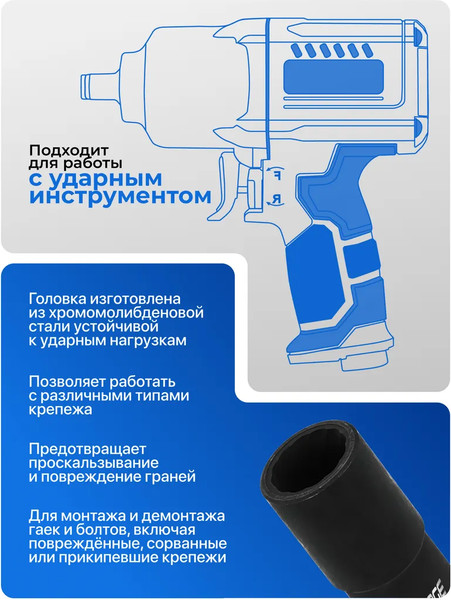 Подходит для работы
с ударным инструментом

F
R

Головка изготовлена из хромомолибденовой стали устойчивой к ударным нагрузкам

Позволяет работать с различными типами крепежа

Предотвращает проскальзывание и повреждение граней

Для монтажа и демонтажа гаек и болтов, включая повреждённые, сорванные или прикипевшие крепежи