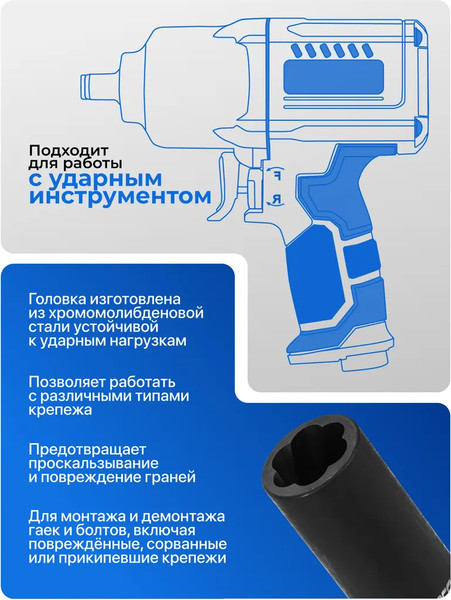 Подходит для работы с ударным инструментом

F

R

Головка изготовлена из хромомолибденовой стали устойчивой к ударным нагрузкам

Позволяет работать с различными типами крепежа

Предотвращает проскальзывание и повреждение граней

Для монтажа и демонтажа гаек и болтов, включая повреждённые, сорванные или прикипевшие крепежи