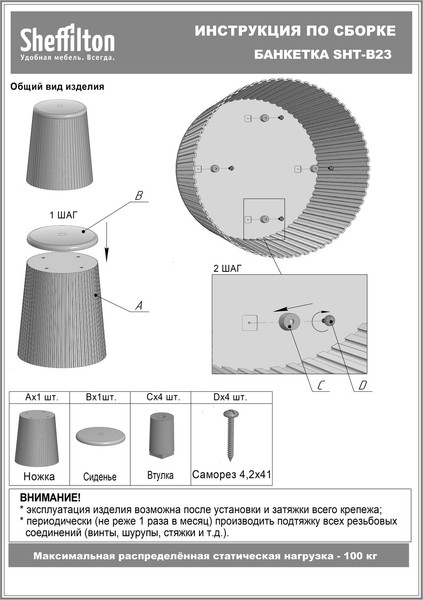 Sheffilton
Удобная мебель. Всегда.

ИНСТРУКЦИЯ ПО СБОРКЕ
БАНКЕТКА SHT-B23

Общий вид изделия

1 ШАГ

B

A

2 ШАГ

C

D

| Ax1 шт. | Bx1шт. | Cx4 шт. | Dx4 шт. |
|---|---|---|---|
| Ножка | Сиденье | Втулка | Саморез 4,2x41 |

ВНИМАНИЕ!
* эксплуатация изделия возможна после установки и затяжки всего крепежа;
* периодически (не реже 1 раза в месяц) производить подтяжку всех резьбовых соединений (винты, шурупы, стяжки и т.д.).

Максимальная распределённая статическая нагрузка - 100 кг