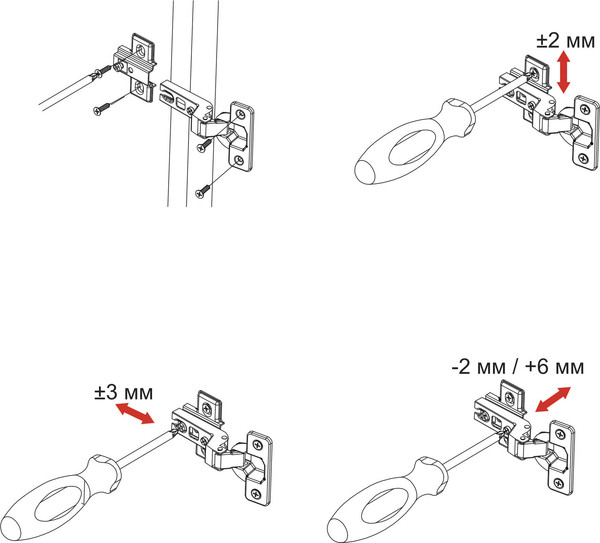 ±2 мм

±3 мм

-2 мм / +6 мм