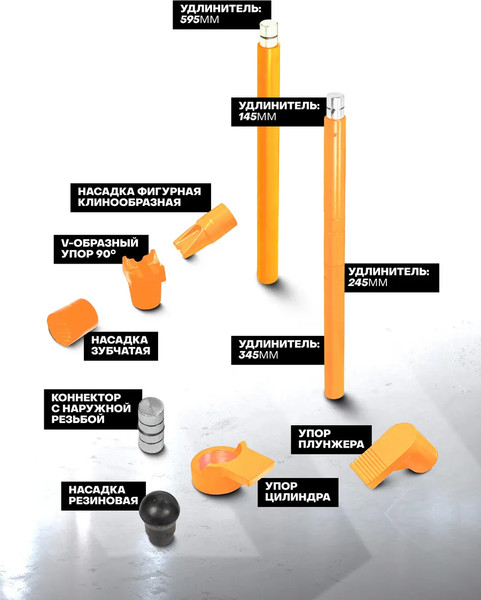 УДЛИНИТЕЛЬ:
595ММ

УДЛИНИТЕЛЬ:
145ММ

НАСАДКА ФИГУРНАЯ
КЛИНООБРАЗНАЯ

V-ОБРАЗНЫЙ
УПОР 90°

УДЛИНИТЕЛЬ:
245ММ

НАСАДКА
ЗУБЧАТАЯ

УДЛИНИТЕЛЬ:
345ММ

КОННЕКТОР
С НАРУЖНОЙ
РЕЗЬБОЙ

УПОР
ПЛУНЖЕРА

НАСАДКА
РЕЗИНОВАЯ

УПОР
ЦИЛИНДРА