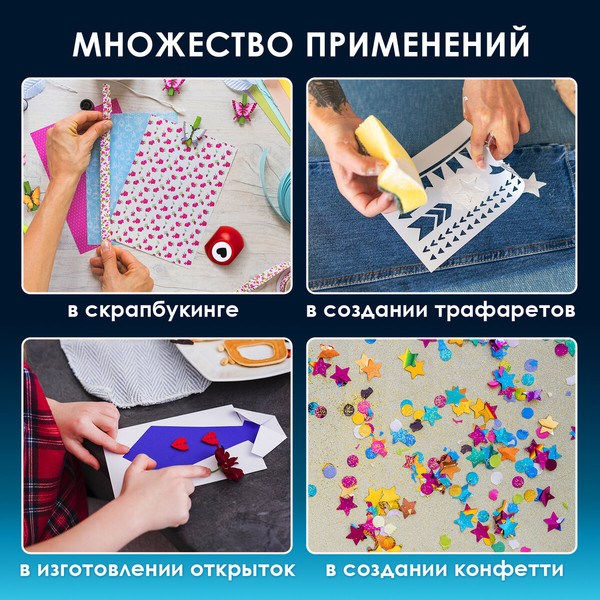 МНОЖЕСТВО ПРИМЕНЕНИЙ

в скрапбукинге

в создании трафаретов

в изготовлении открыток

в создании конфетти