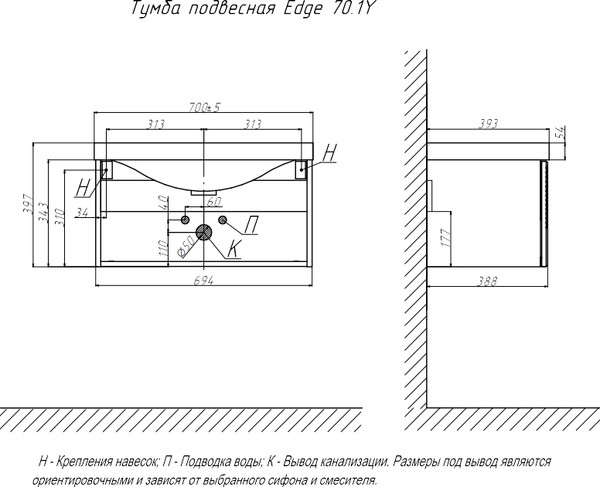 Тумба подвесная Edge 70.1Y

700±5
313
313
Н
Н
397
343
310
34
40
60
П
110
Ø50
К
694

393
54
177
388

Н - Крепления навесок; П - Подводка воды; К - Вывод канализации. Размеры под вывод являются ориентировочными и зависят от выбранного сифона и смесителя.