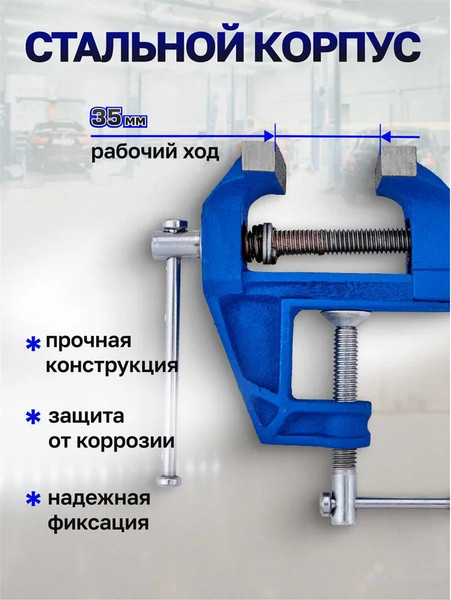 СТАЛЬНОЙ КОРПУС

35мм
рабочий ход

* прочная конструкция

* защита от коррозии

* надежная фиксация