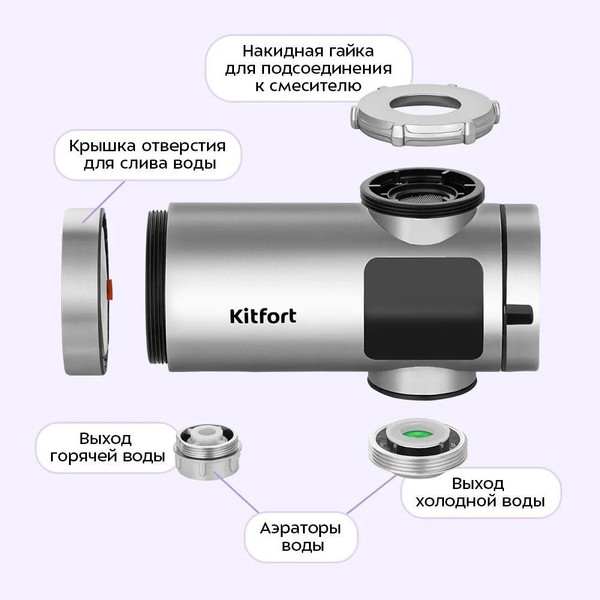 Накидная гайка для подсоединения к смесителю

Крышка отверстия для слива воды

Kitfort

Выход горячей воды

Выход холодной воды

Аэраторы воды