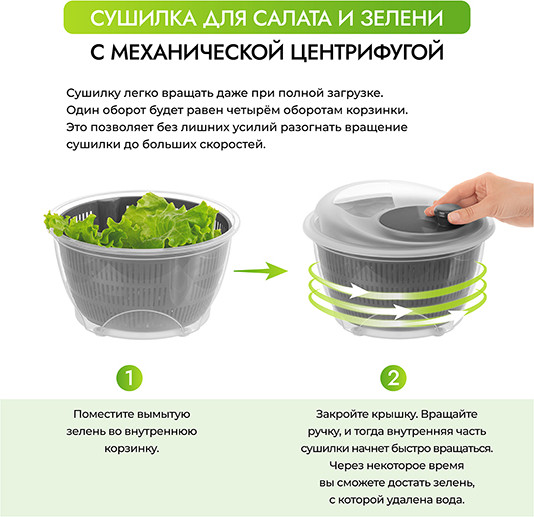 СУШИЛКА ДЛЯ САЛАТА И ЗЕЛЕНИ
С МЕХАНИЧЕСКОЙ ЦЕНТРИФУГОЙ

Сушилку легко вращать даже при полной загрузке. Один оборот будет равен четырём оборотам корзинки. Это позволяет без лишних усилий разогнать вращение сушилки до больших скоростей.

1

Поместите вымытую зелень во внутреннюю корзинку.

2

Закройте крышку. Вращайте ручку, и тогда внутренняя часть сушилки начнет быстро вращаться. Через некоторое время вы сможете достать зелень, с которой удалена вода.