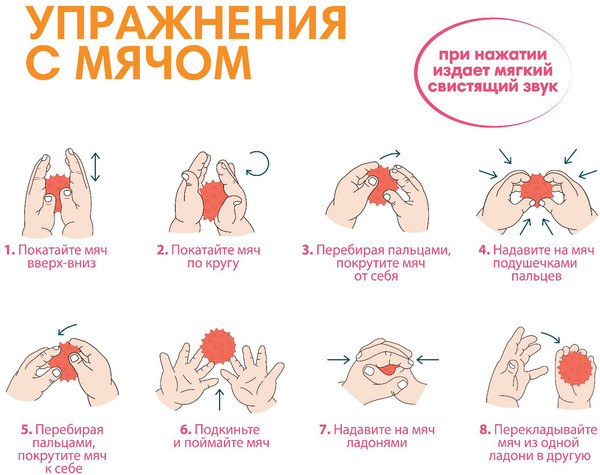 УПРАЖНЕНИЯ С МЯЧОМ

при нажатии издает мягкий свистящий звук

1. Покатайте мяч вверх-вниз

2. Покатайте мяч по кругу

3. Перебирая пальцами, покрутите мяч от себя

4. Надавите на мяч подушечками пальцев

5. Перебирая пальцами, покрутите мяч к себе

6. Подкиньте и поймайте мяч

7. Надавите на мяч ладонями

8. Перекладывайте мяч из одной ладони в другую