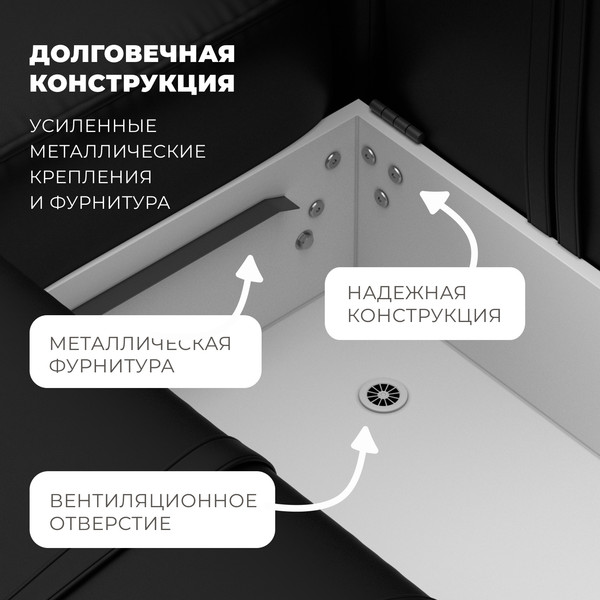 ДОЛГОВЕЧНАЯ КОНСТРУКЦИЯ

УСИЛЕННЫЕ МЕТАЛЛИЧЕСКИЕ КРЕПЛЕНИЯ И ФУРНИТУРА

НАДЕЖНАЯ КОНСТРУКЦИЯ

МЕТАЛЛИЧЕСКАЯ ФУРНИТУРА

ВЕНТИЛЯЦИОННОЕ ОТВЕРСТИЕ