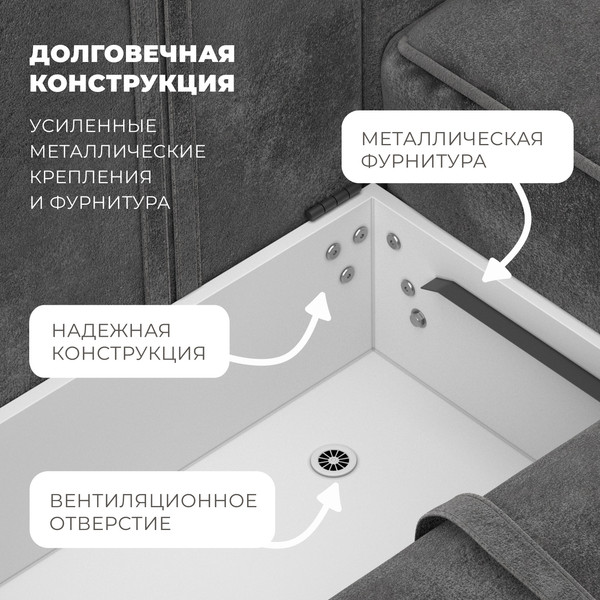 ДОЛГОВЕЧНАЯ КОНСТРУКЦИЯ

УСИЛЕННЫЕ МЕТАЛЛИЧЕСКИЕ КРЕПЛЕНИЯ И ФУРНИТУРА

МЕТАЛЛИЧЕСКАЯ ФУРНИТУРА

НАДЕЖНАЯ КОНСТРУКЦИЯ

ВЕНТИЛЯЦИОННОЕ ОТВЕРСТИЕ