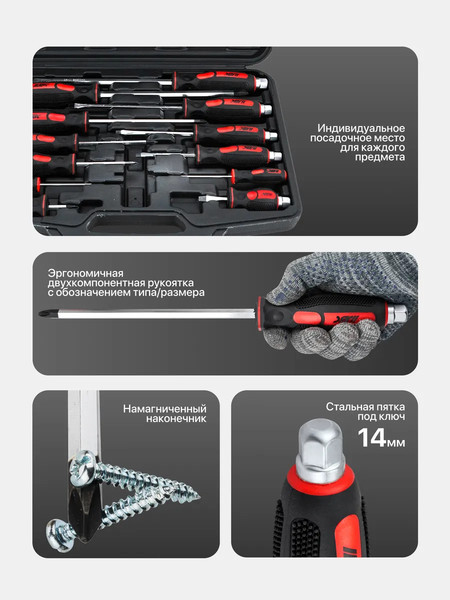 Индивидуальное посадочное место для каждого предмета

Эргономичная двухкомпонентная рукоятка с обозначением типа/размера

Намагниченный наконечник

Стальная пятка под ключ

14мм