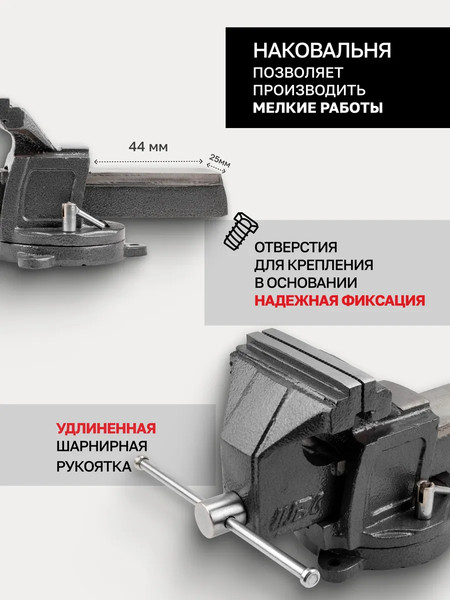 НАКОВАЛЬНЯ
ПОЗВОЛЯЕТ
ПРОИЗВОДИТЬ
МЕЛКИЕ РАБОТЫ

44 мм

25мм

ОТВЕРСТИЯ
ДЛЯ КРЕПЛЕНИЯ
В ОСНОВАНИИ
НАДЕЖНАЯ ФИКСАЦИЯ

УДЛИНЕННАЯ
ШАРНИРНАЯ
РУКОЯТКА