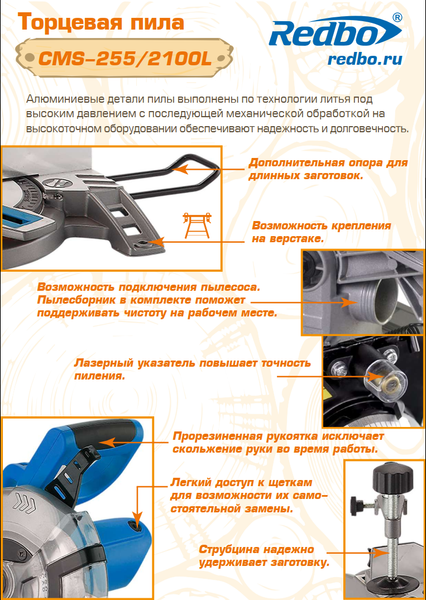 Торцевая пила
CMS-255/2100L

Redbo®
redbo.ru

Алюминиевые детали пилы выполнены по технологии литья под высоким давлением с последующей механической обработкой на высокоточном оборудовании обеспечивают надежность и долговечность.

Дополнительная опора для длинных заготовок.

Возможность крепления на верстаке.

Возможность подключения пылесоса. Пылесборник в комплекте поможет поддерживать чистоту на рабочем месте.

Лазерный указатель повышает точность пиления.

Прорезиненная рукоятка исключает скольжение руки во время работы.

Легкий доступ к щеткам для возможности их самостоятельной замены.

Струбцина надежно удерживает заготовку.