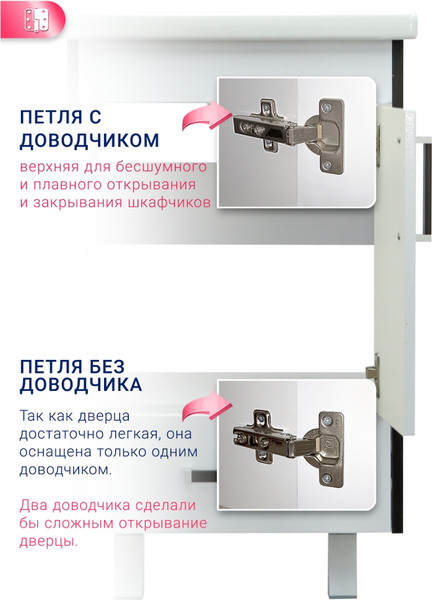 ПЕТЛЯ С ДОВОДЧИКОМ

верхняя для бесшумного и плавного открывания и закрывания шкафчиков

ПЕТЛЯ БЕЗ ДОВОДЧИКА

Так как дверца достаточно легкая, она оснащена только одним доводчиком.

Два доводчика сделали бы сложным открывание дверцы.