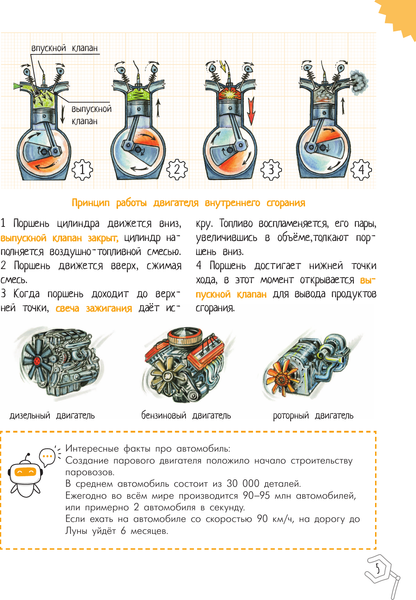 впускной клапан

выпускной клапан

1

2

3

4

Принцип работы двигателя внутреннего сгорания

1 Поршень цилиндра движется вниз, выпускной клапан закрыт, цилиндр наполняется воздушно-топливной смесью.
2 Поршень движется вверх, сжимая смесь.
3 Когда поршень доходит до верхней точки, свеча зажигания даёт искру. Топливо воспламеняется, его пары, увеличившись в объёме,толкают поршень вниз.
4 Поршень достигает нижней точки хода, в этот момент открывается выпускной клапан для вывода продуктов сгорания.

дизельный двигатель

бензиновый двигатель

роторный двигатель

Интересные факты про автомобиль:
Создание парового двигателя положило начало строительству паровозов.
В среднем автомобиль состоит из 30 000 деталей.
Ежегодно во всём мире производится 90–95 млн автомобилей, или примерно 2 автомобиля в секунду.
Если ехать на автомобиле со скоростью 90 км/ч, на дорогу до Луны уйдёт 6 месяцев.

5