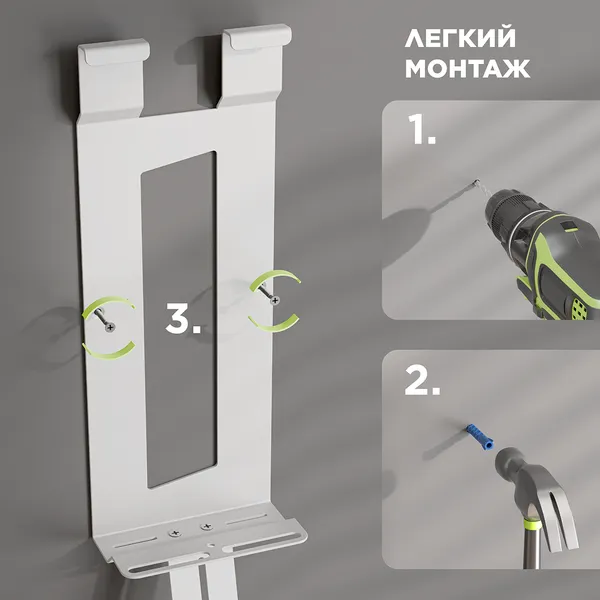 ЛЕГКИЙ МОНТАЖ

1.

2.

3.