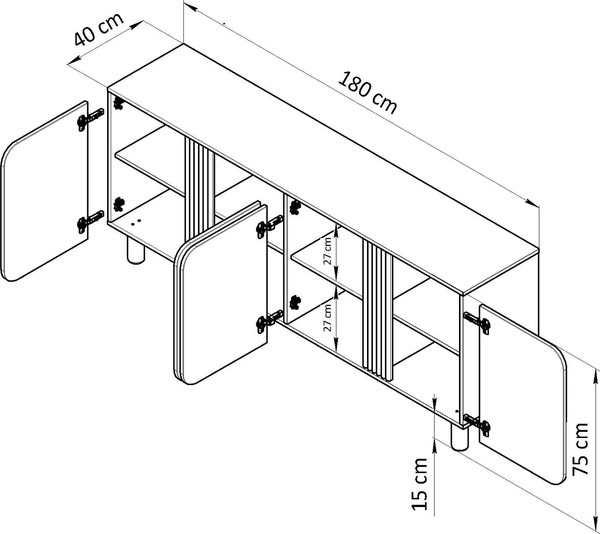 40 cm
180 cm
27 cm
27 cm
15 cm
75 cm