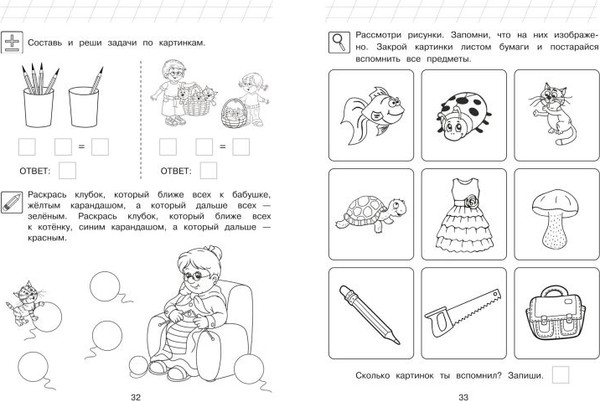 Составь и реши задачи по картинкам.

= 

ОТВЕТ:

=

ОТВЕТ:

Раскрась клубок, который ближе всех к бабушке, жёлтым карандашом, а который дальше всех — зелёным. Раскрась клубок, который ближе всех к котёнку, синим карандашом, а который дальше — красным.

32

Рассмотри рисунки. Запомни, что на них изображено. Закрой картинки листом бумаги и постарайся вспомнить все предметы.

Сколько картинок ты вспомнил? Запиши.

33