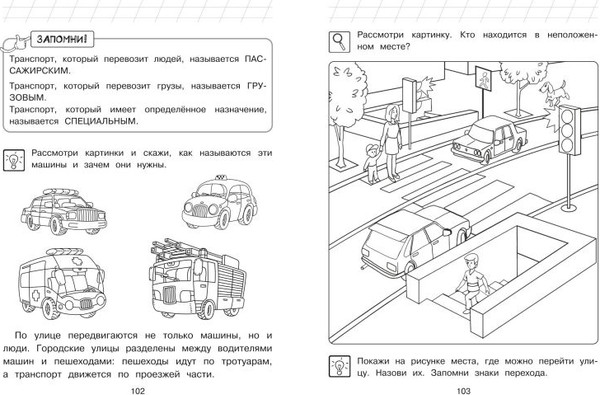 ЗАПОМНИ!

Транспорт, который перевозит людей, называется ПАССАЖИРСКИМ.

Транспорт, который перевозит грузы, называется ГРУЗОВЫМ.

Транспорт, который имеет определённое назначение, называется СПЕЦИАЛЬНЫМ.

Рассмотри картинки и скажи, как называются эти машины и зачем они нужны.

По улице передвигаются не только машины, но и люди. Городские улицы разделены между водителями машин и пешеходами: пешеходы идут по тротуарам, а транспорт движется по проезжей части.

102

Рассмотри картинку. Кто находится в неположенном месте?

Покажи на рисунке места, где можно перейти улицу. Назови их. Запомни знаки перехода.

103