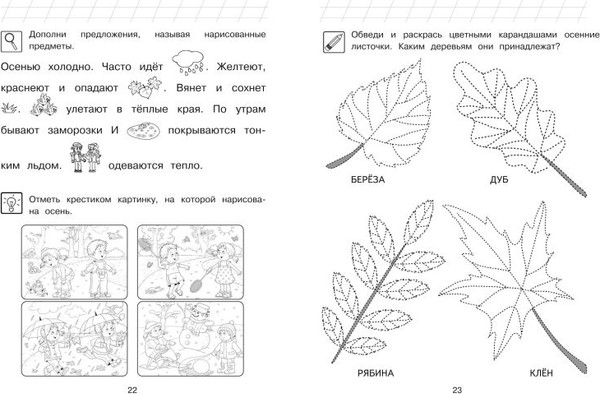 Дополни предложения, называя нарисованные предметы.

Осенью холодно. Часто идёт . Желтеют, краснеют и опадают . Вянет и сохнет . улетают в тёплые края. По утрам бывают заморозки И покрываются тонким льдом. одеваются тепло.

Отметь крестиком картинку, на которой нарисована осень.

22

Обведи и раскрась цветными карандашами осенние листочки. Каким деревьям они принадлежат?

БЕРЁЗА

ДУБ

РЯБИНА

КЛЁН

23