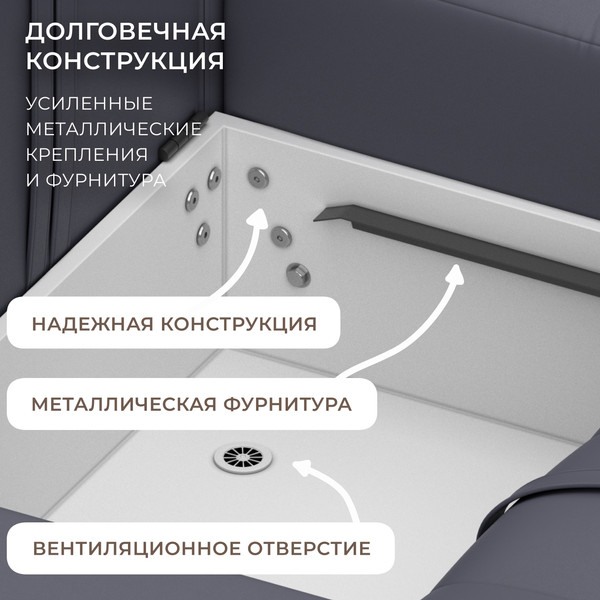 ДОЛГОВЕЧНАЯ КОНСТРУКЦИЯ

УСИЛЕННЫЕ МЕТАЛЛИЧЕСКИЕ КРЕПЛЕНИЯ И ФУРНИТУРА

НАДЕЖНАЯ КОНСТРУКЦИЯ

МЕТАЛЛИЧЕСКАЯ ФУРНИТУРА

ВЕНТИЛЯЦИОННОЕ ОТВЕРСТИЕ