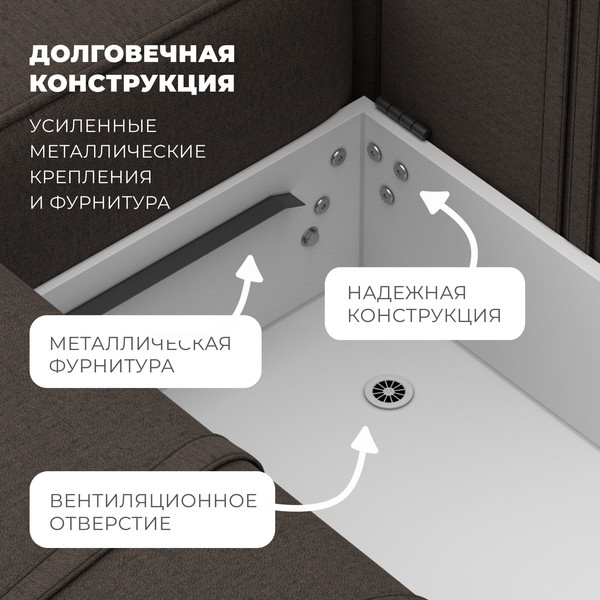 ДОЛГОВЕЧНАЯ КОНСТРУКЦИЯ

УСИЛЕННЫЕ МЕТАЛЛИЧЕСКИЕ КРЕПЛЕНИЯ И ФУРНИТУРА

НАДЕЖНАЯ КОНСТРУКЦИЯ

МЕТАЛЛИЧЕСКАЯ ФУРНИТУРА

ВЕНТИЛЯЦИОННОЕ ОТВЕРСТИЕ