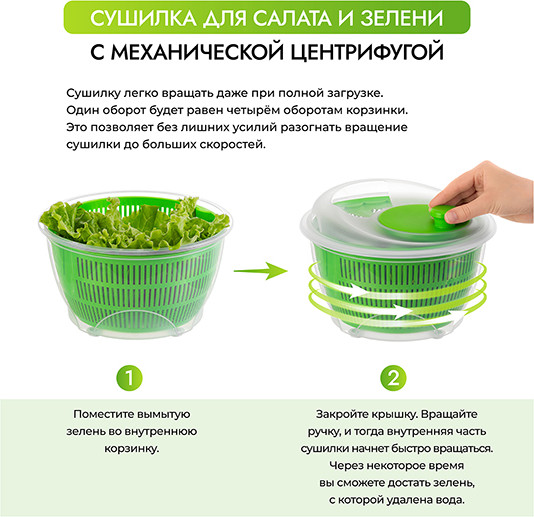 СУШИЛКА ДЛЯ САЛАТА И ЗЕЛЕНИ
С МЕХАНИЧЕСКОЙ ЦЕНТРИФУГОЙ

Сушилку легко вращать даже при полной загрузке. Один оборот будет равен четырём оборотам корзинки. Это позволяет без лишних усилий разогнать вращение сушилки до больших скоростей.

1

Поместите вымытую зелень во внутреннюю корзинку.

2

Закройте крышку. Вращайте ручку, и тогда внутренняя часть сушилки начнет быстро вращаться. Через некоторое время вы сможете достать зелень, с которой удалена вода.