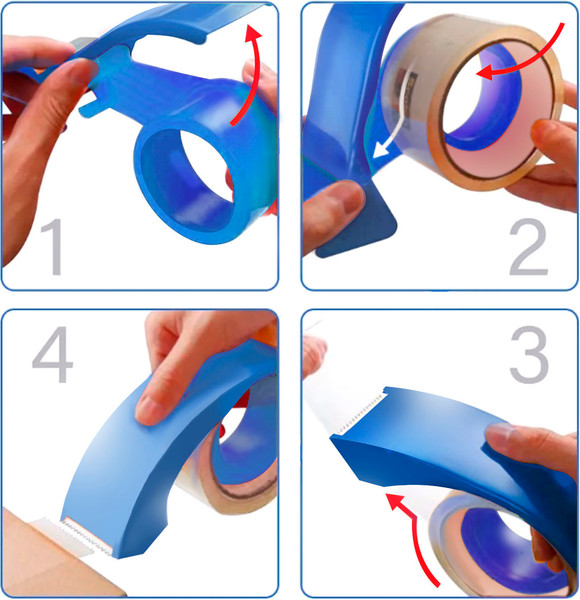 1

2

4

3