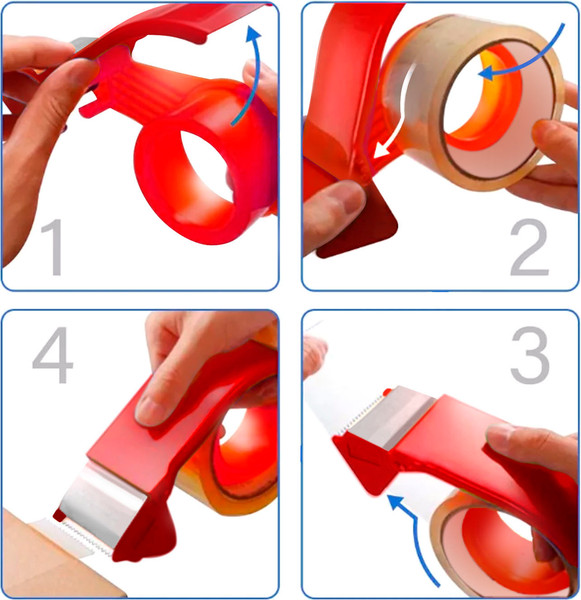 1

2

4

3