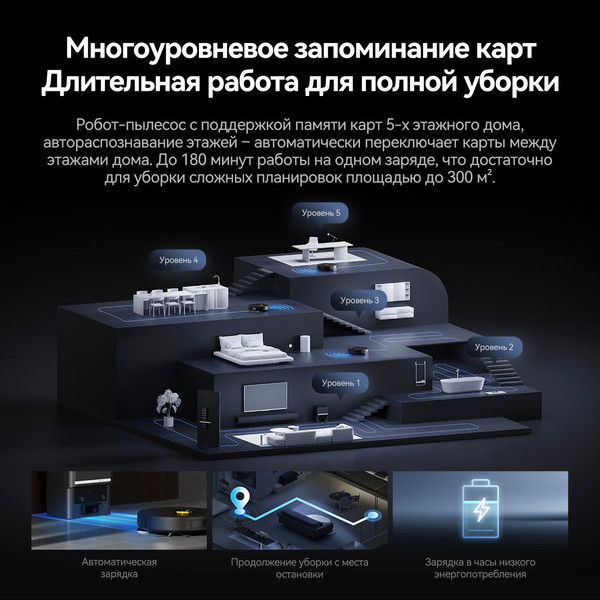 Многоуровневое запоминание карт
Длительная работа для полной уборки

Робот-пылесос с поддержкой памяти карт 5-х этажного дома, автораспознавание этажей – автоматически переключает карты между этажами дома. До 180 минут работы на одном заряде, что достаточно для уборки сложных планировок площадью до 300 м².

Уровень 5

Уровень 4

Уровень 3

Уровень 2

Уровень 1

Автоматическая зарядка

Продолжение уборки с места остановки

Зарядка в часы низкого энергопотребления