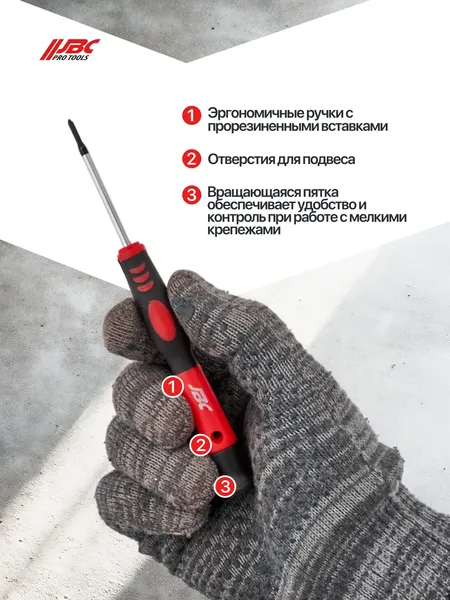 JBC PRO TOOLS

1 Эргономичные ручки с прорезиненными вставками

2 Отверстия для подвеса

3 Вращающаяся пятка обеспечивает удобство и контроль при работе с мелкими крепежами

1

JBC

2

3